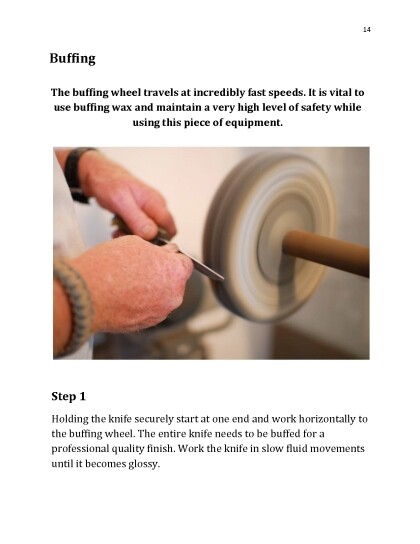 14

Buffing

The buffing wheel travels at incredibly fast speeds. It is vital to use buffing wax and maintain a very high level of safety while using this piece of equipment.

Step 1

Holding the knife securely start at one end and work horizontally to the buffing wheel. The entire knife needs to be buffed for a professional quality finish. Work the knife in slow fluid movements until it becomes glossy.